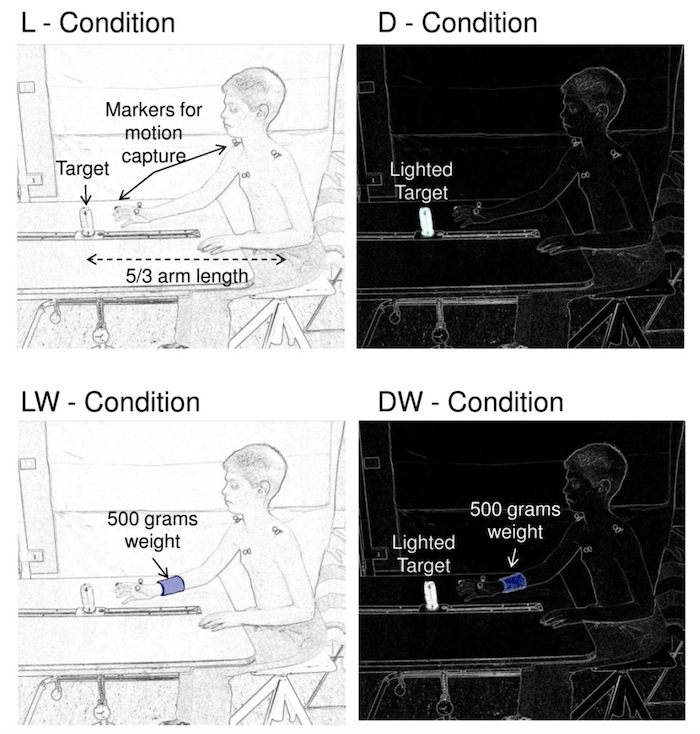 L - Condition

Markers for motion capture

Target

5/3 arm length

D - Condition

Lighted Target

LW - Condition

500 grams weight

DW - Condition

500 grams weight

Lighted Target